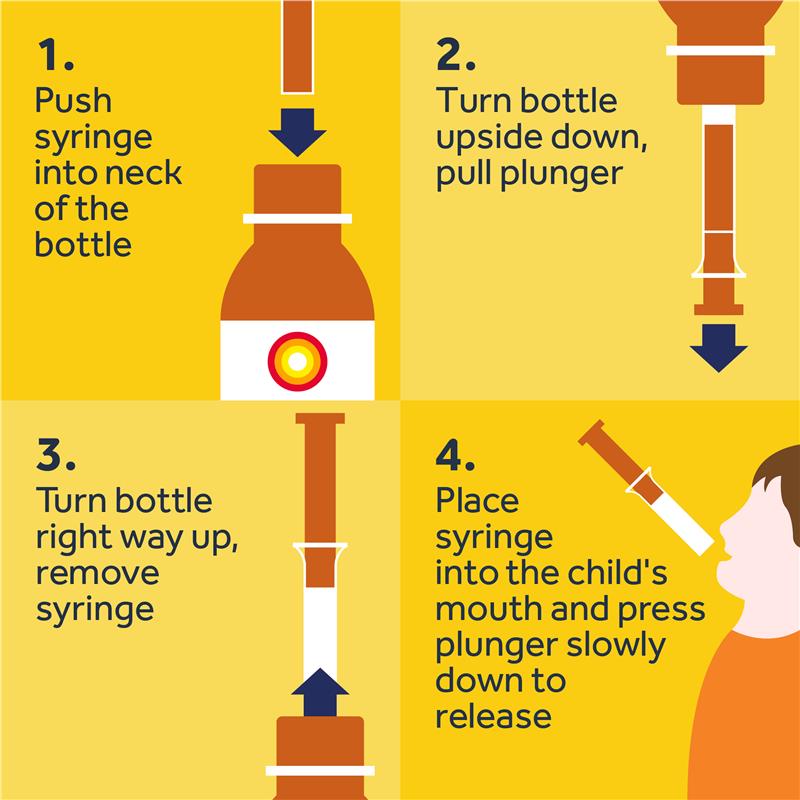 1.
Push syringe into neck of the bottle

2.
Turn bottle upside down, pull plunger

3.
Turn bottle right way up, remove syringe

4.
Place syringe into the child's mouth and press plunger slowly down to release